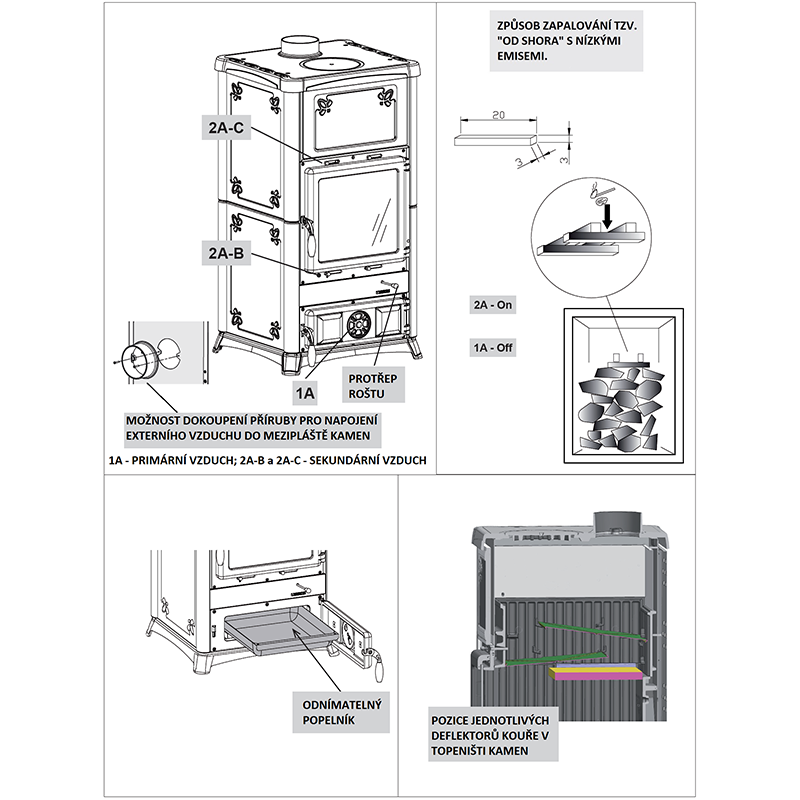 2A-C

2A-B

1A

PROTŘEP ROŠTU

MOŽNOST DOKOUPENÍ PŘÍRUBY PRO NAPOJENÍ EXTERNÍHO VZDUCHU DO MEZIPLÁŠTĚ KAMEN

1A - PRIMÁRNÍ VZDUCH; 2A-B a 2A-C - SEKUNDÁRNÍ VZDUCH

ZPŮSOB ZAPALOVÁNÍ TZV. "OD SHORA" S NÍZKÝMI EMISEMI.

20

3

3

2A - On

1A - Off

ODNÍMATELNÝ POPELNÍK

POZICE JEDNOTLIVÝCH DEFLEKTORŮ KOUŘE V TOPENIŠTI KAMEN