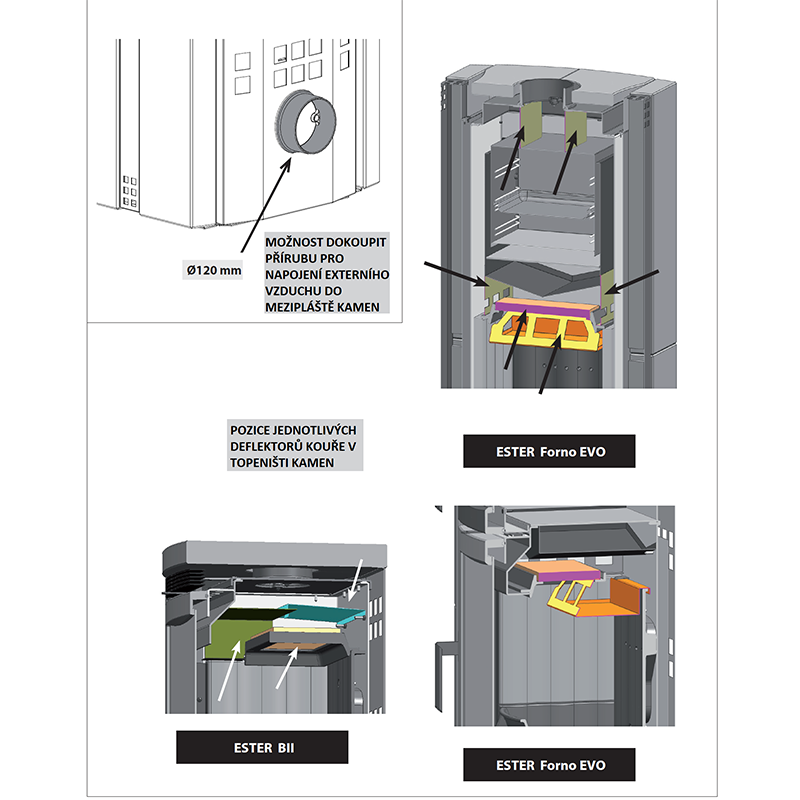 Ø120 mm

MOŽNOST DOKOUPIT PŘÍRUBU PRO NAPOJENÍ EXTERNÍHO VZDUCHU DO MEZIPLÁŠTĚ KAMEN

POZICE JEDNOTLIVÝCH DEFLEKTORŮ KOUŘE V TOPENIŠTI KAMEN

ESTER Forno EVO

ESTER BII

ESTER Forno EVO